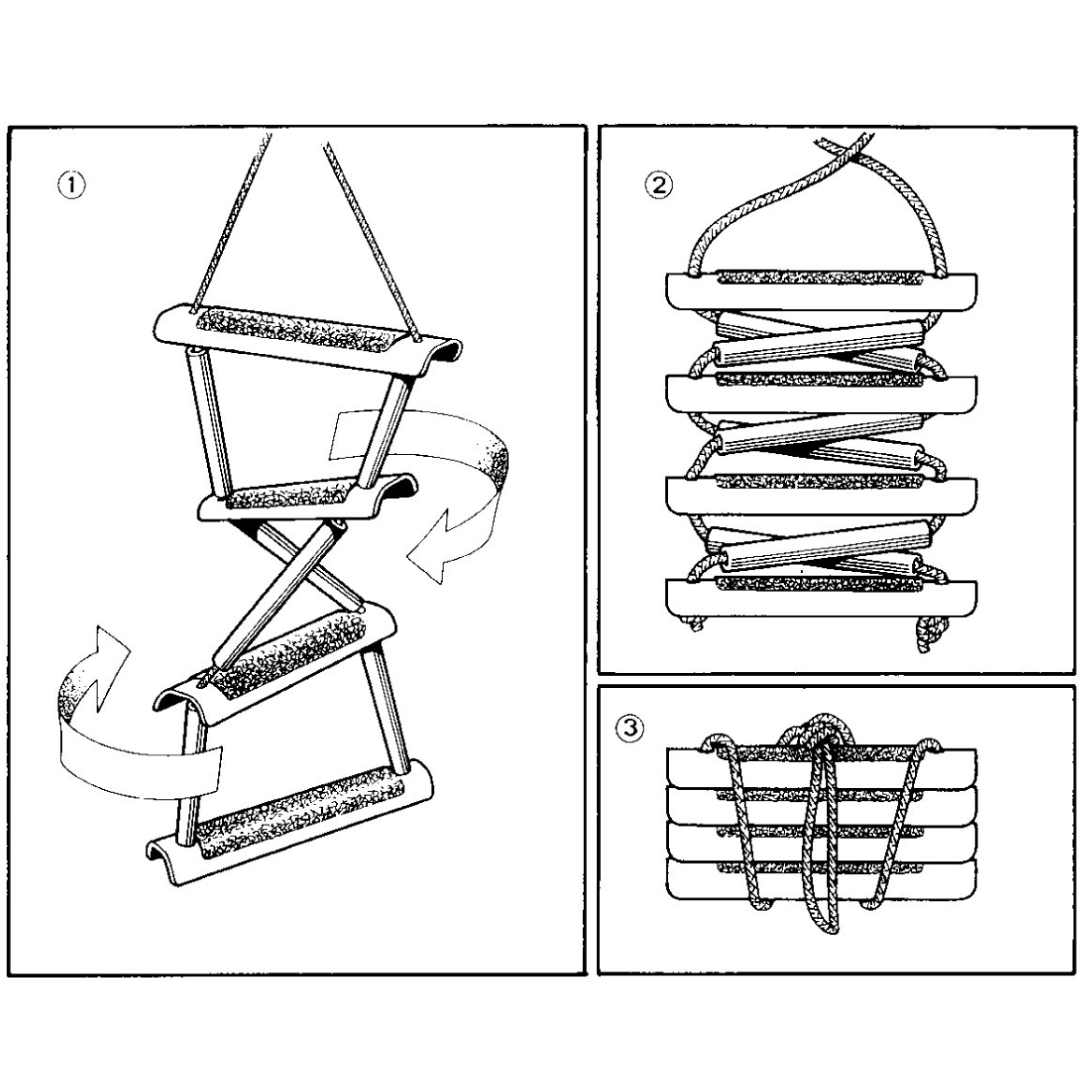 ①

②

③